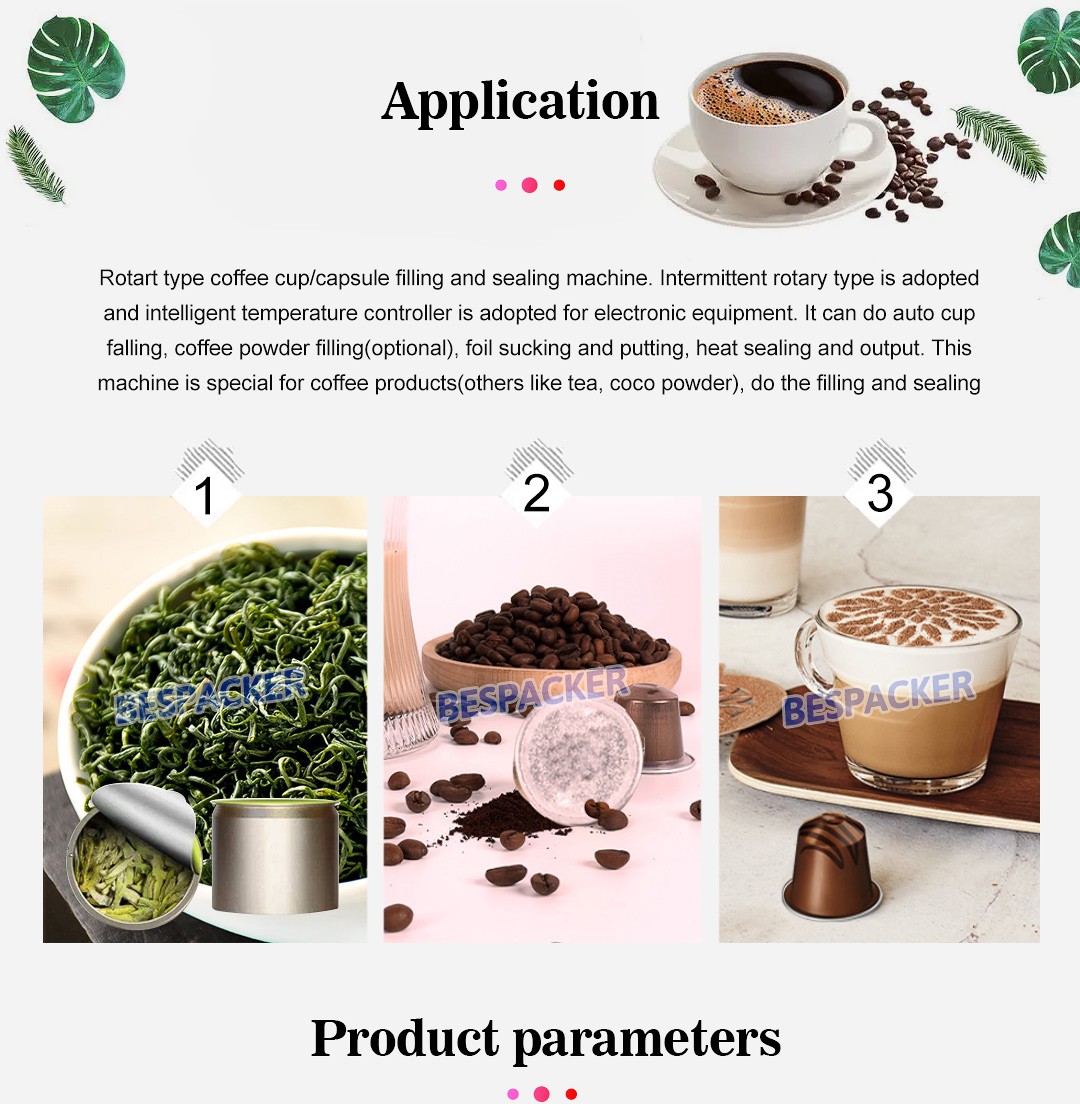 Application

Rotart type coffee cup/capsule filling and sealing machine. Intermittent rotary type is adopted and intelligent temperature controller is adopted for electronic equipment. It can do auto cup falling, coffee powder filling(optional), foil sucking and putting, heat sealing and output. This machine is special for coffee products(others like tea, coco powder), do the filling and sealing

1

BESPACKER

2

BESPACKER

3

BESPACKER

Product parameters